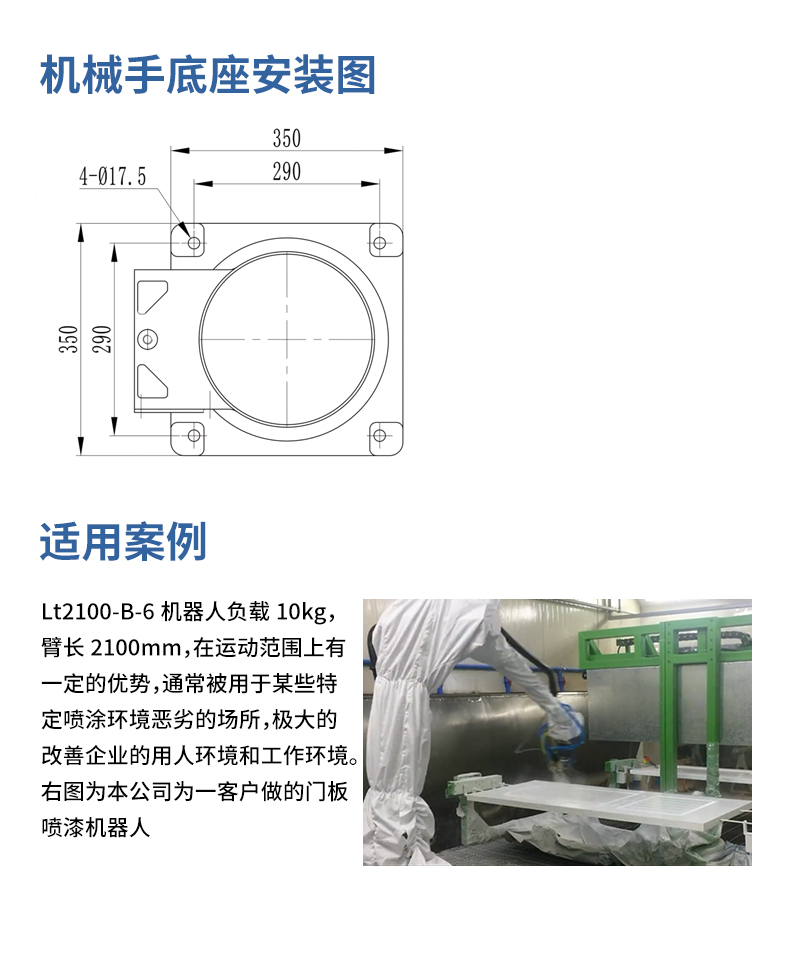 机械手底座安装图

350
290
4-Ø17.5
350
290

适用案例

Lt2100-B-6 机器人负载 10kg，臂长 2100mm，在运动范围上有一定的优势，通常被用于某些特定喷涂环境恶劣的场所，极大的改善企业的用人环境和工作环境。右图为本公司为一客户做的门板喷漆机器人